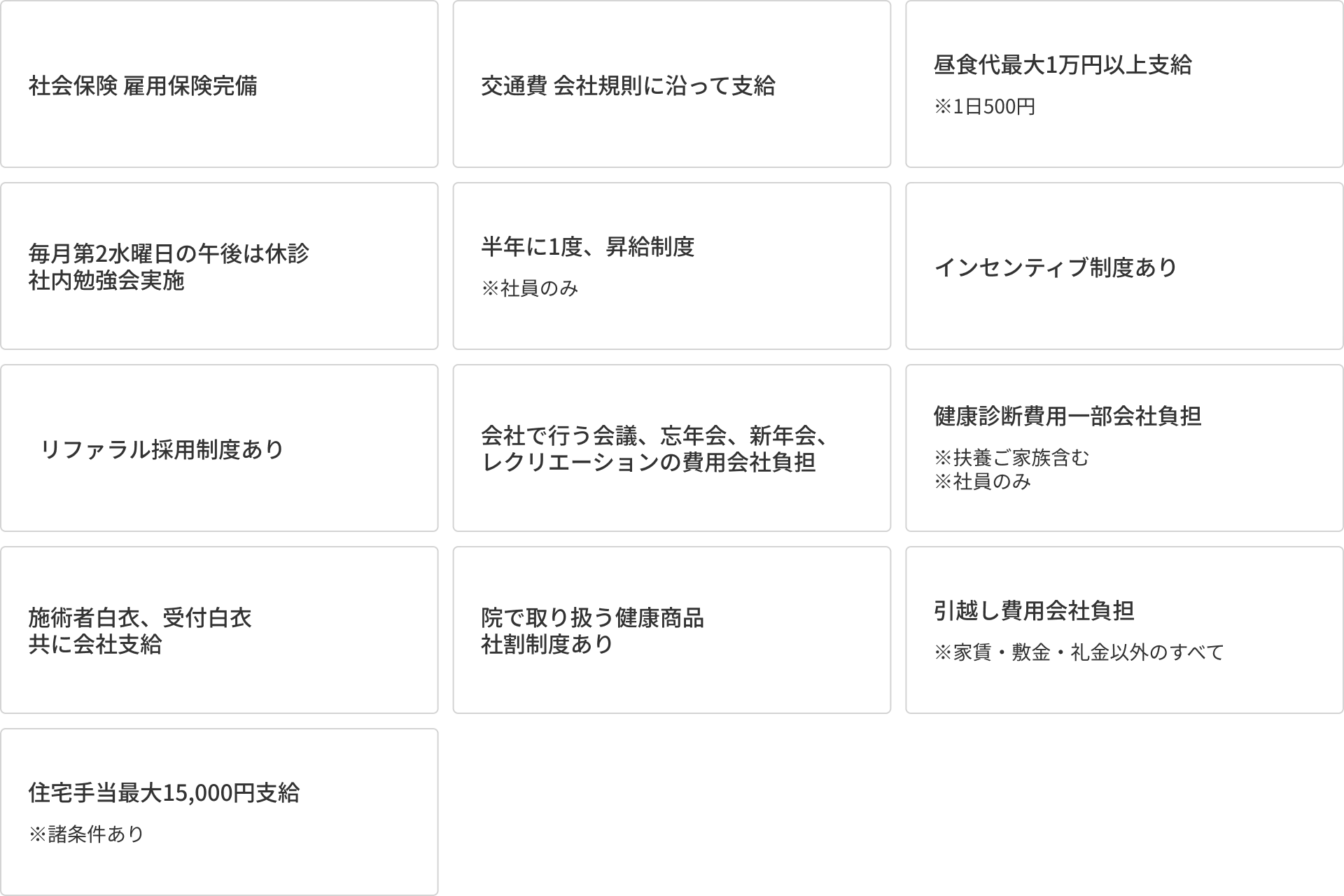 社会保険 雇用保険完備

交通費 会社規則に沿って支給

昼食代最大1万円以上支給

※1日500円

毎月第2水曜日の午後は休診
社内勉強会実施

半年に1度、昇給制度

※社員のみ

インセンティブ制度あり

リファラル採用制度あり

会社で行う会議、忘年会、新年会、
レクリエーションの費用会社負担

健康診断費用一部会社負担

※扶養ご家族含む
※社員のみ

施術者白衣、受付白衣
共に会社支給

院で取り扱う健康商品
社割制度あり

引越し費用会社負担

※家賃・敷金・礼金以外のすべて

住宅手当最大15,000円支給

※諸条件あり